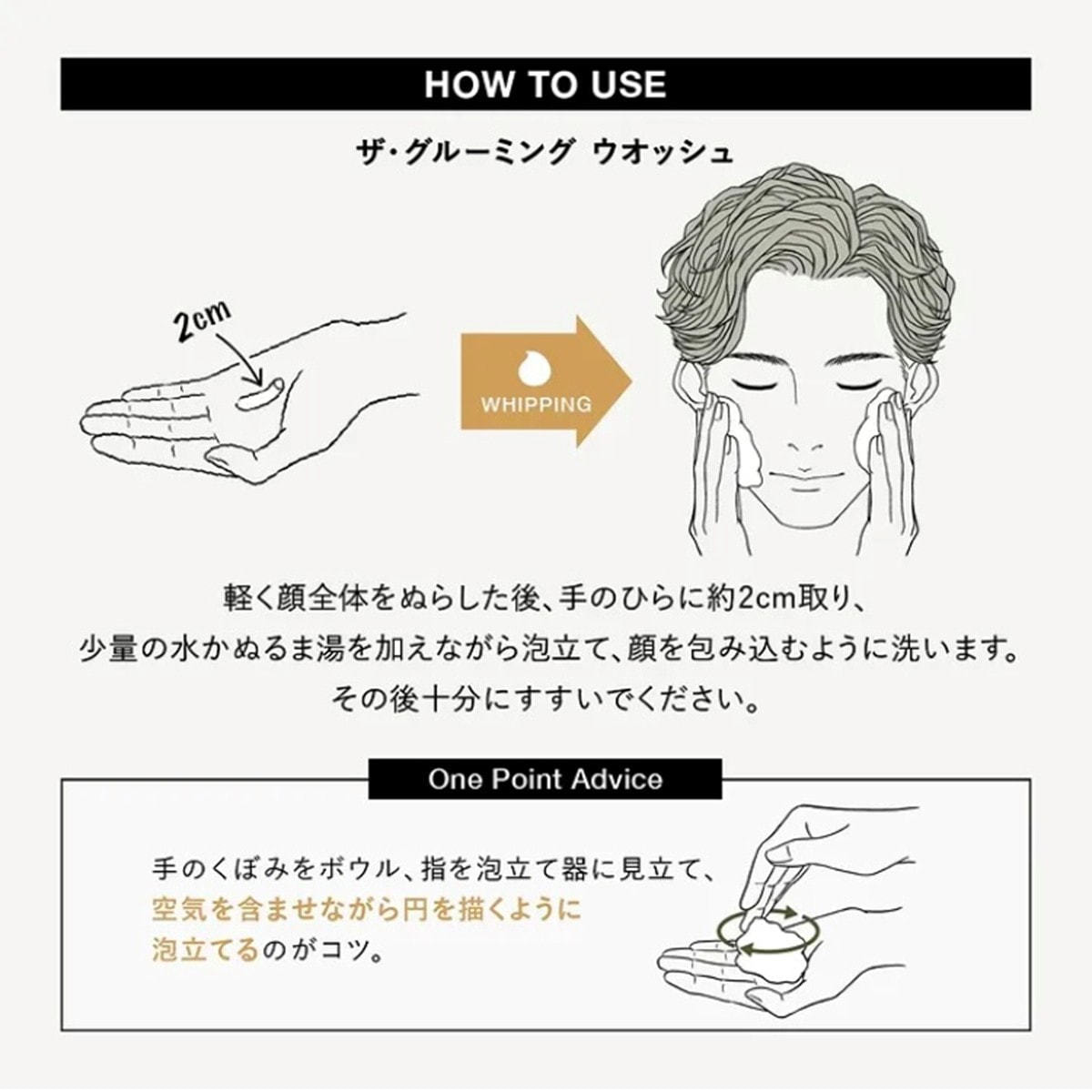 HOW TO USE

ザ・グルーミング ウオッシュ

2cm

WHIPPING

軽く顔全体をぬらした後、手のひらに約2cm取り、少量の水かぬるま湯を加えながら泡立て、顔を包み込むように洗います。その後十分にすすいでください。

One Point Advice

手のくぼみをボウル、指を泡立て器に見立て、空気を含ませながら円を描くように泡立てるのがコツ。